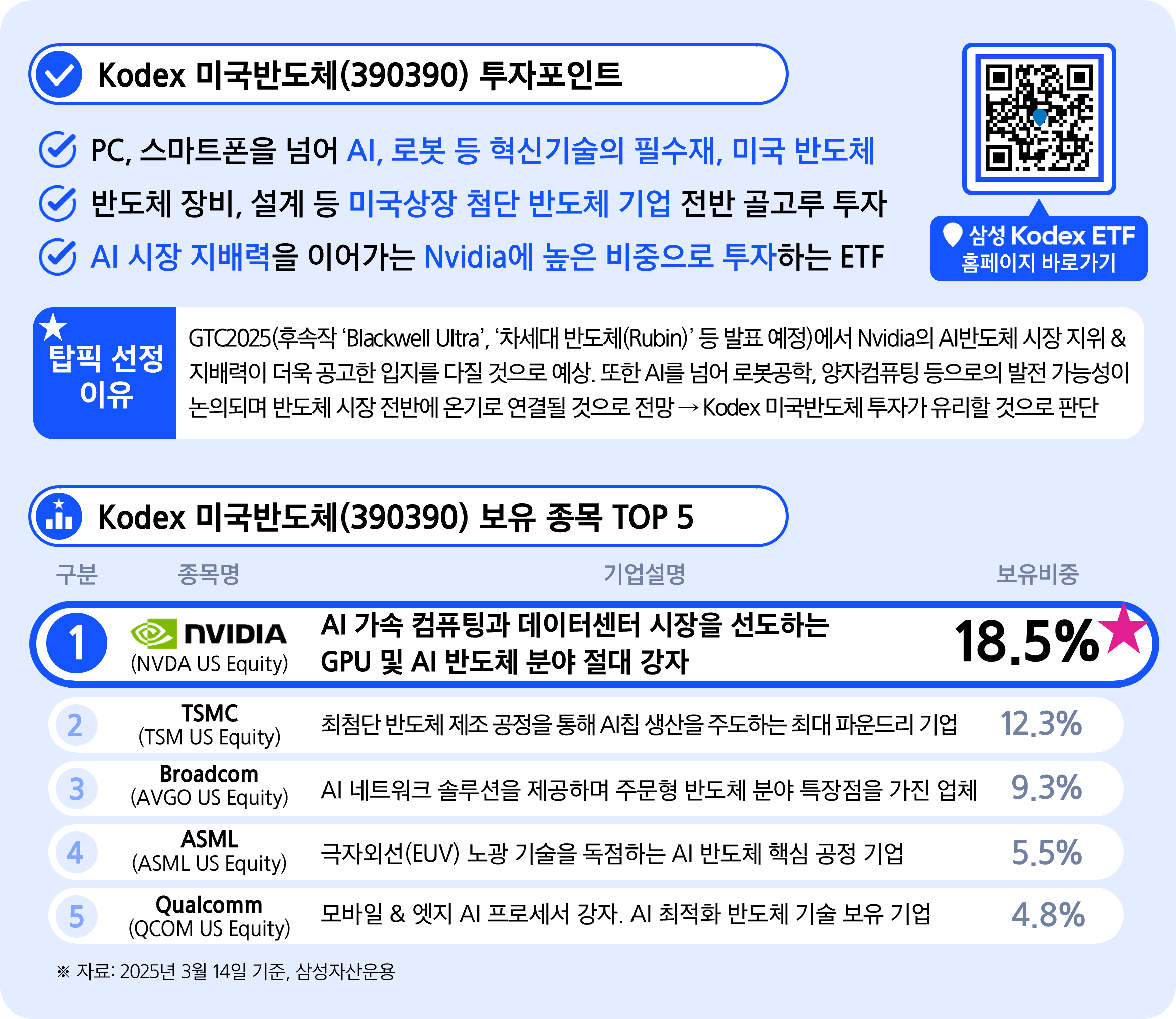 Kodex 미국반도체(390390) 투자포인트

PC, 스마트폰을 넘어 AI, 로봇 등 혁신기술의 필수재, 미국 반도체

반도체 장비, 설계 등 미국상장 첨단 반도체 기업 전반 골고루 투자

AI 시장 지배력을 이어가는 Nvidia에 높은 비중으로 투자하는 ETF

삼성 Kodex ETF
홈페이지 바로가기

탑픽 선정 이유

GTC2025(후속작 'Blackwell Ultra', '차세대 반도체(Rubin)' 등 발표 예정)에서 Nvidia의 AI반도체 시장 지위 & 지배력이 더욱 공고한 입지를 다질 것으로 예상. 또한 AI를 넘어 로봇공학, 양자컴퓨팅 등으로의 발전 가능성이 논의되며 반도체 시장 전반에 온기로 연결될 것으로 전망 → Kodex 미국반도체 투자가 유리할 것으로 판단

Kodex 미국반도체(390390) 보유 종목 TOP 5

| 구분 | 종목명 | 기업설명 | 보유비중 |
|---|---|---|---|
| 1 | NVIDIA (NVDA US Equity) | AI 가속 컴퓨팅과 데이터센터 시장을 선도하는 GPU 및 AI 반도체 분야 절대 강자 | 18.5% |
| 2 | TSMC (TSM US Equity) | 최첨단 반도체 제조 공정을 통해 AI칩 생산을 주도하는 최대 파운드리 기업 | 12.3% |
| 3 | Broadcom (AVGO US Equity) | AI 네트워크 솔루션을 제공하며 주문형 반도체 분야 특장점을 가진 업체 | 9.3% |
| 4 | ASML (ASML US Equity) | 극자외선(EUV) 노광 기술을 독점하는 AI 반도체 핵심 공정 기업 | 5.5% |
| 5 | Qualcomm (QCOM US Equity) | 모바일 & 엣지 AI 프로세서 강자. AI 최적화 반도체 기술 보유 기업 | 4.8% |

※ 자료: 2025년 3월 14일 기준, 삼성자산운용